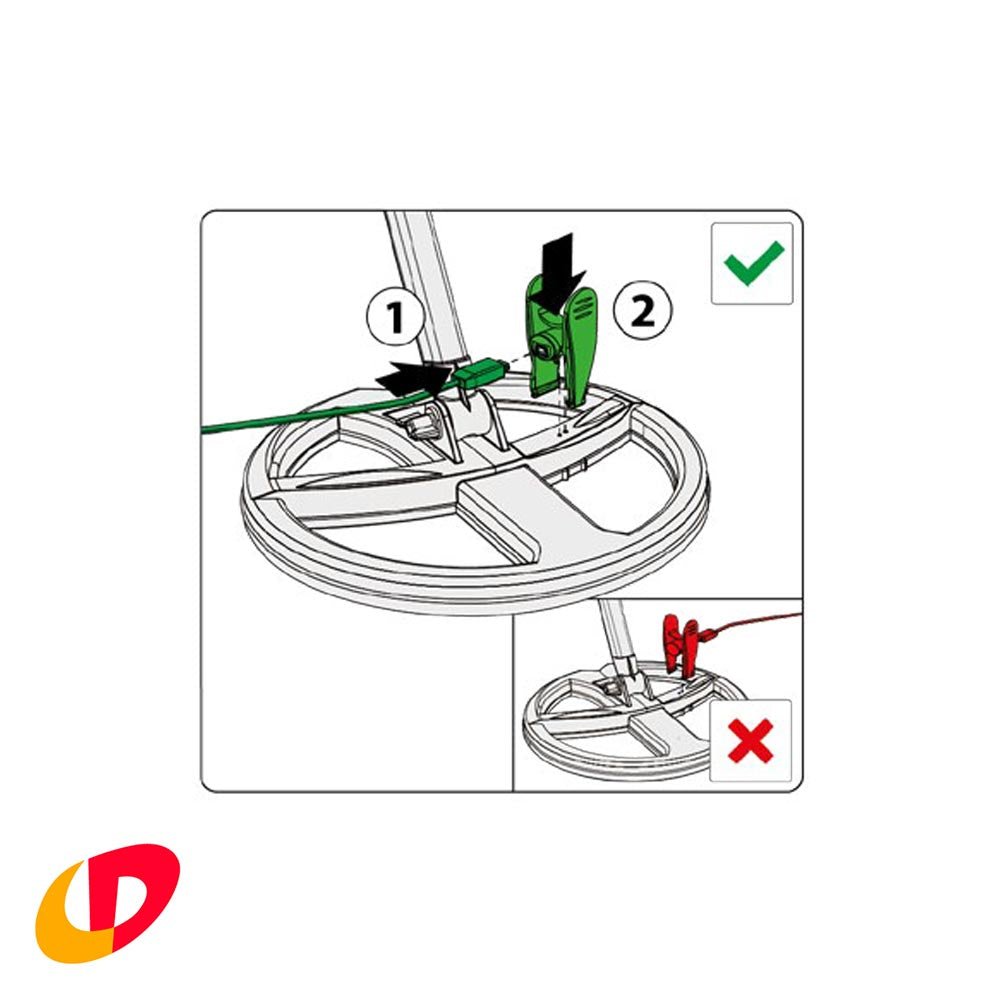 1
2